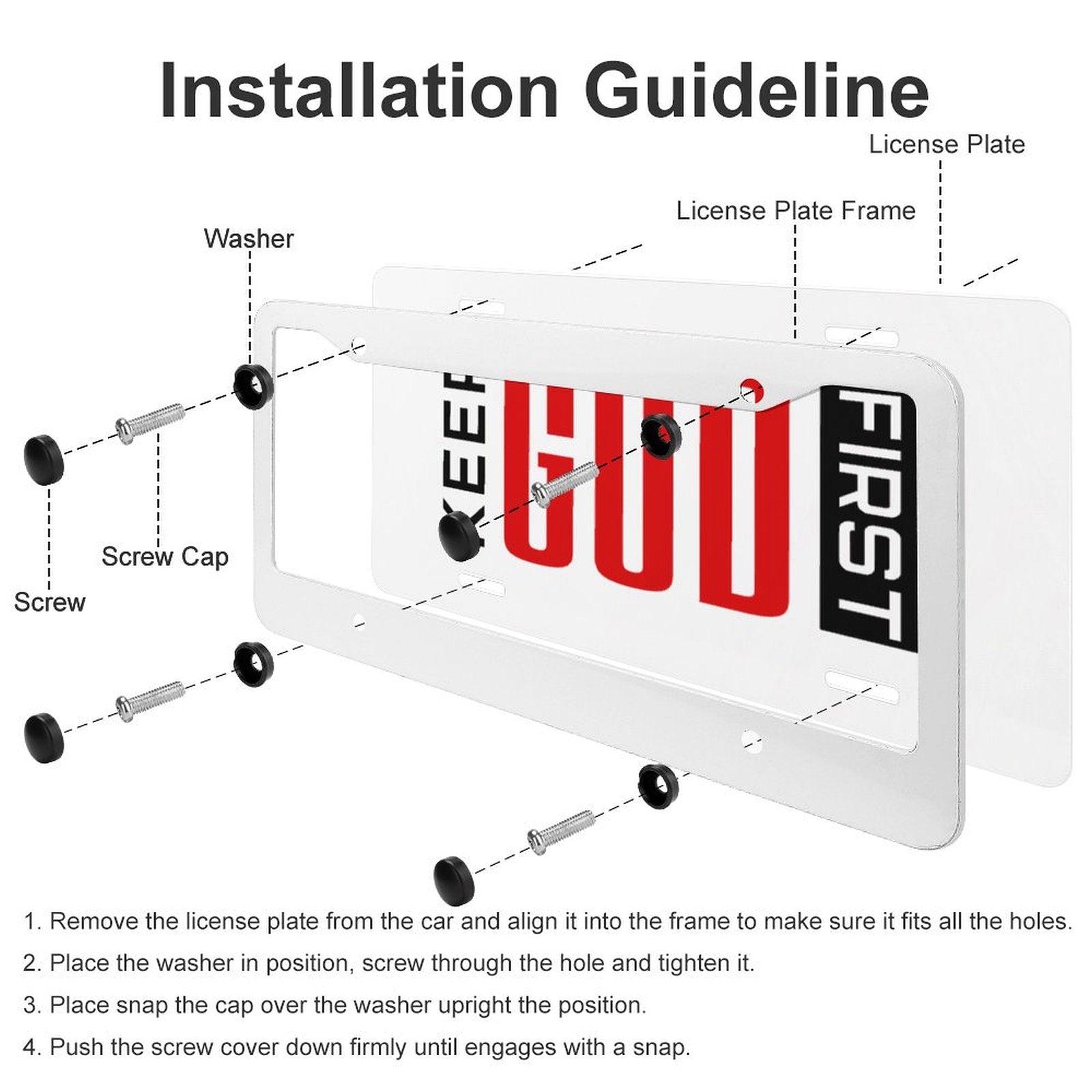 Installation Guideline

License Plate

License Plate Frame

Washer

Screw Cap

Screw

KEEP GOD FIRST

1. Remove the license plate from the car and align it into the frame to make sure it fits all the holes.

2. Place the washer in position, screw through the hole and tighten it.

3. Place snap the cap over the washer upright the position.

4. Push the screw cover down firmly until engages with a snap.