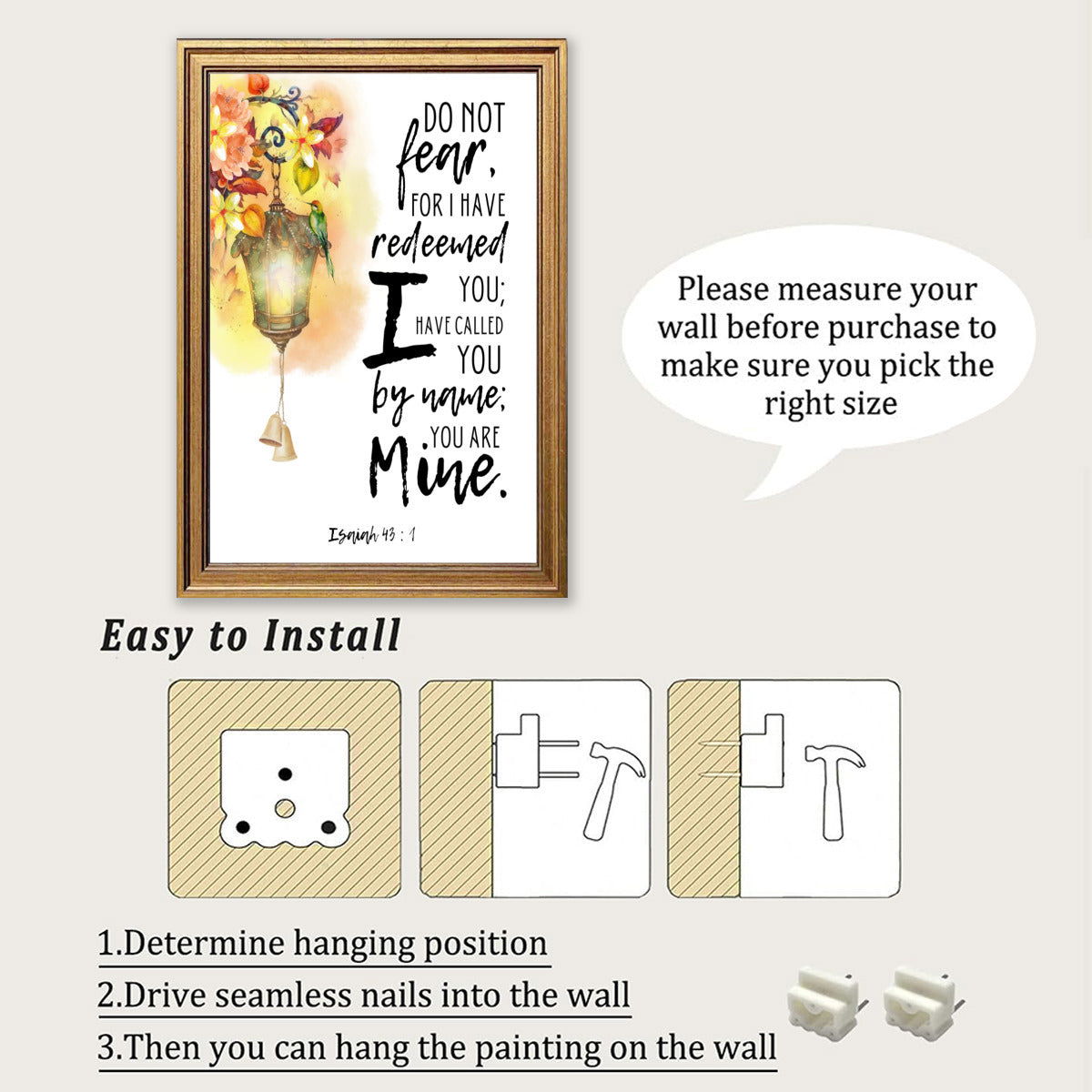 DO NOT fear, FOR I HAVE redeemed YOU; I HAVE CALLED YOU by name; YOU ARE Mine.

Isaiah 43 : 1

Please measure your wall before purchase to make sure you pick the right size

Easy to Install

1.Determine hanging position

2.Drive seamless nails into the wall

3.Then you can hang the painting on the wall