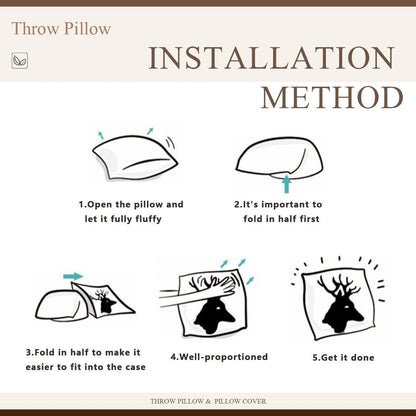 Throw Pillow

INSTALLATION METHOD

1.Open the pillow and let it fully fluffy

2.It's important to fold in half first

3.Fold in half to make it easier to fit into the case

4.Well-proportioned

5.Get it done

THROW PILLOW & PILLOW COVER