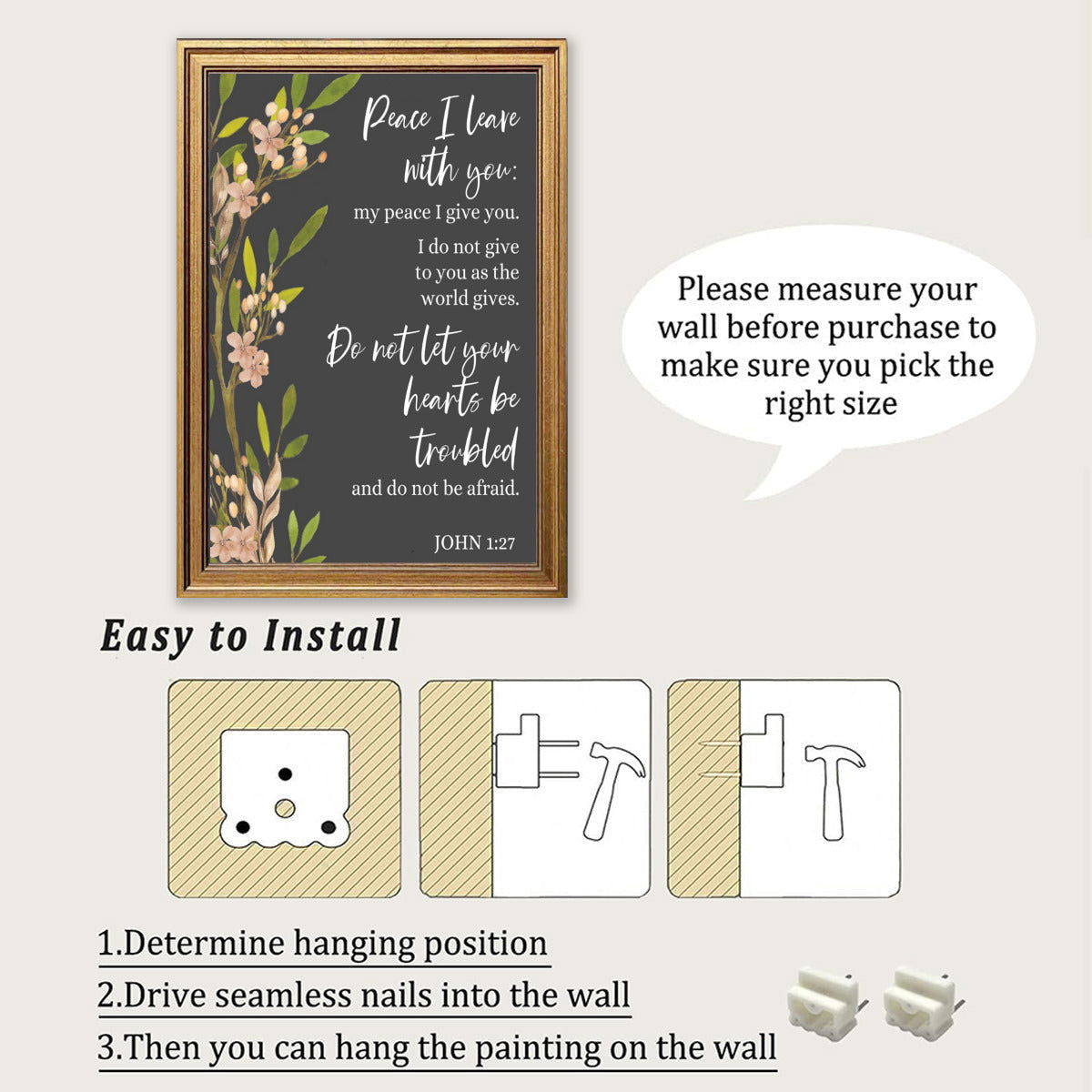 Peace I leave with you: my peace I give you. I do not give to you as the world gives. Do not let your hearts be troubled and do not be afraid.

JOHN 1:27

Please measure your wall before purchase to make sure you pick the right size

Easy to Install

1.Determine hanging position

2.Drive seamless nails into the wall

3.Then you can hang the painting on the wall