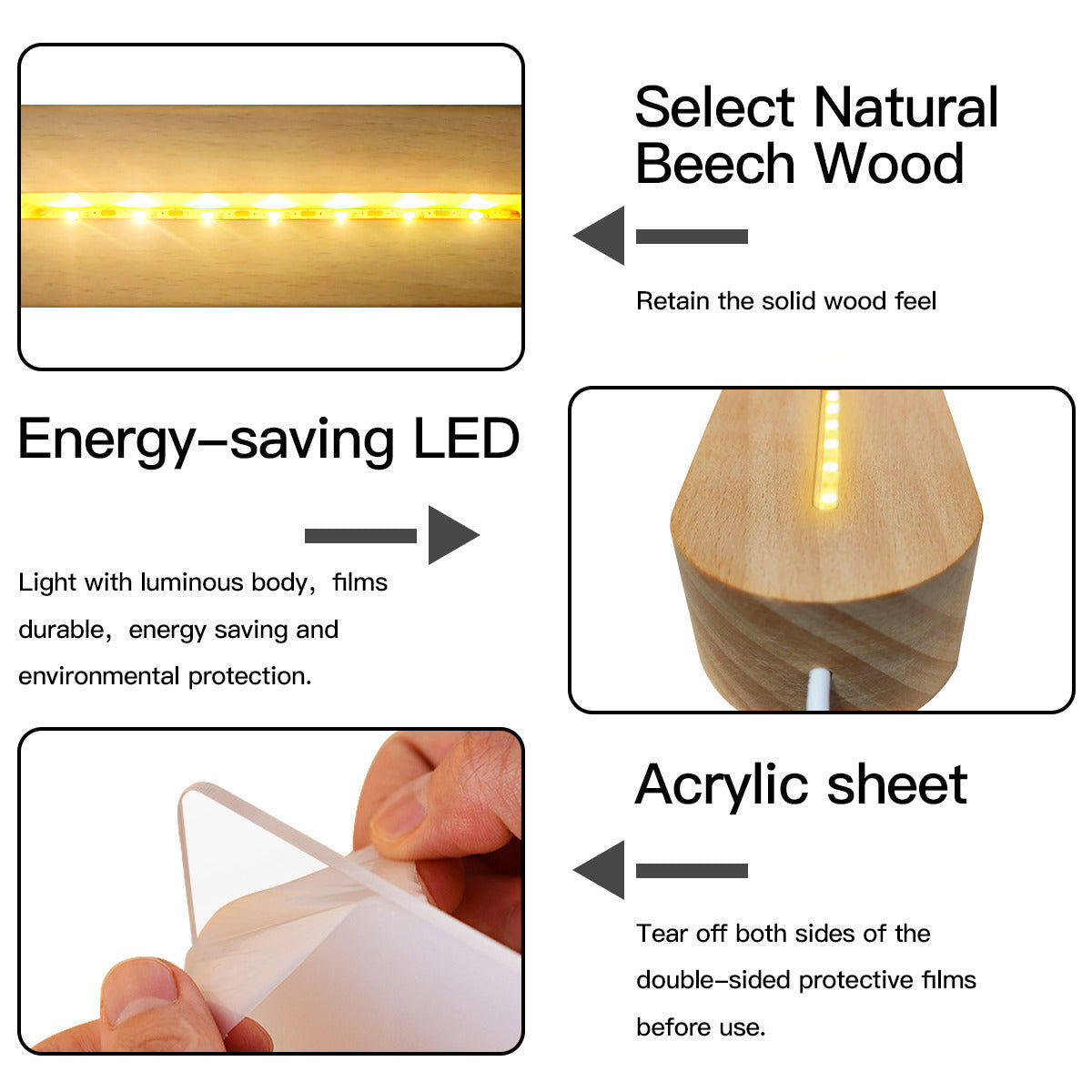 Select Natural Beech Wood

Retain the solid wood feel

Energy-saving LED

Light with luminous body, films durable, energy saving and environmental protection.

Acrylic sheet

Tear off both sides of the double-sided protective films before use.