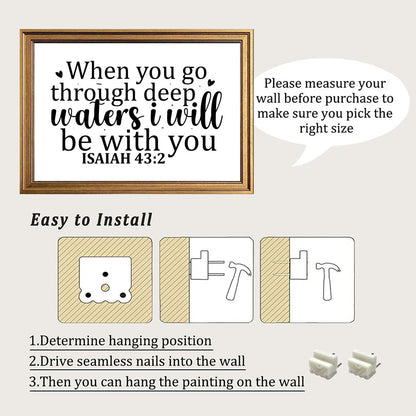 When you go through deep waters i will be with you
ISAIAH 43:2

Please measure your wall before purchase to make sure you pick the right size

Easy to Install

1.Determine hanging position
2.Drive seamless nails into the wall
3.Then you can hang the painting on the wall